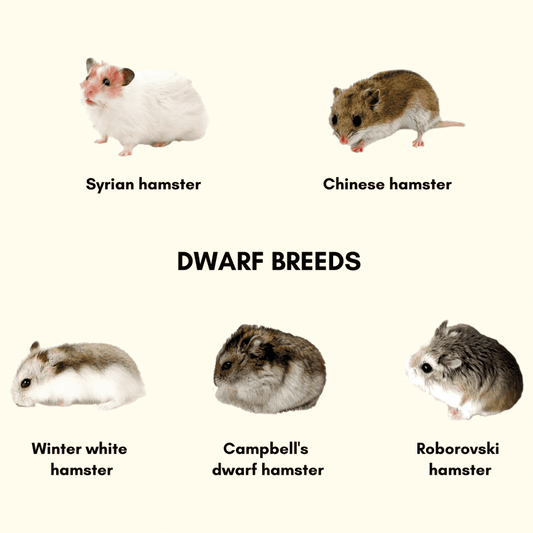 Syrian hamster

Chinese hamster

DWARF BREEDS

Winter white hamster

Campbell's dwarf hamster

Roborovski hamster